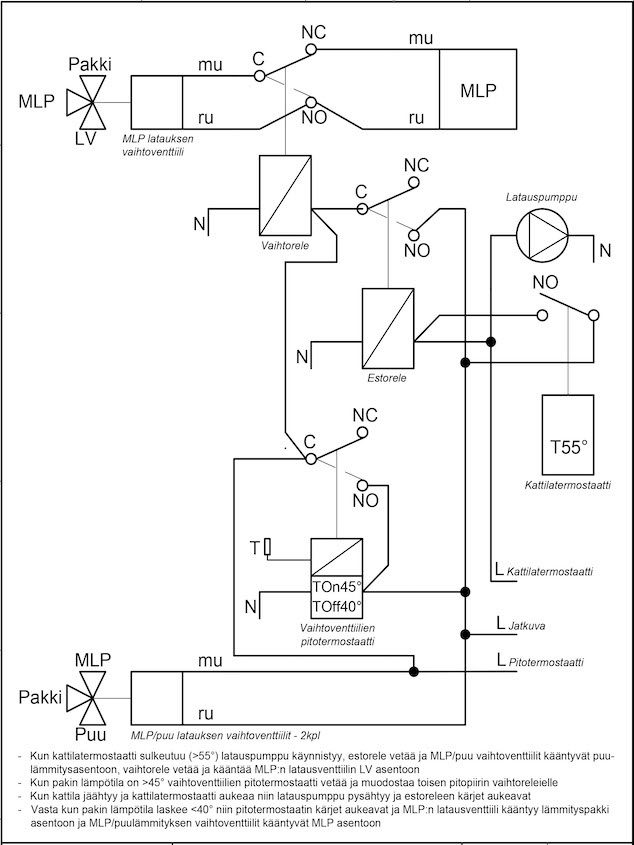 Pakki
MLP
LV
mu
ru
MLP latauksen vaihtoventtiili
C
NC
NO
mu
ru
MLP

N
Vaihtorele
C
NC
NO
Latauspumppu
N
NO
N
Estorele
T55°
Kattilatermostaatti

C
NC
NO
T
N
TOn45°
TOff40°
Vaihtoventtiilien pitotermostaatti
L Kattilatermostaatti
L Jatkuva
L Pitotermostaatti

MLP
Pakki
Puu
mu
ru
MLP/puu latauksen vaihtoventtiilit - 2kpl

- Kun kattilatermostaatti sulkeutuu (>55°) latauspumppu käynnistyy, estorele vetää ja MLP/puu vaihtoventtiilit kääntyvät puulämmitysasentoon, vaihtorele vetää ja kääntää MLP:n latausventtiilin LV asentoon
- Kun pakin lämpötila on >45° vaihtoventtiilien pitotermostaatti vetää ja muodostaa toisen pitopiirin vaihtoreleielle
- Kun kattila jäähtyy ja kattilatermostaatti aukeaa niin latauspumppu pysähtyy ja estoreleen kärjet aukeavat
- Vasta kun pakin lämpötila laskee <40° niin pitotermostaatin kärjet aukeavat ja MLP:n latausventtiili kääntyy lämmityspakki asentoon ja MLP/puulämmityksen vaihtoventtiilit kääntyvät MLP asentoon